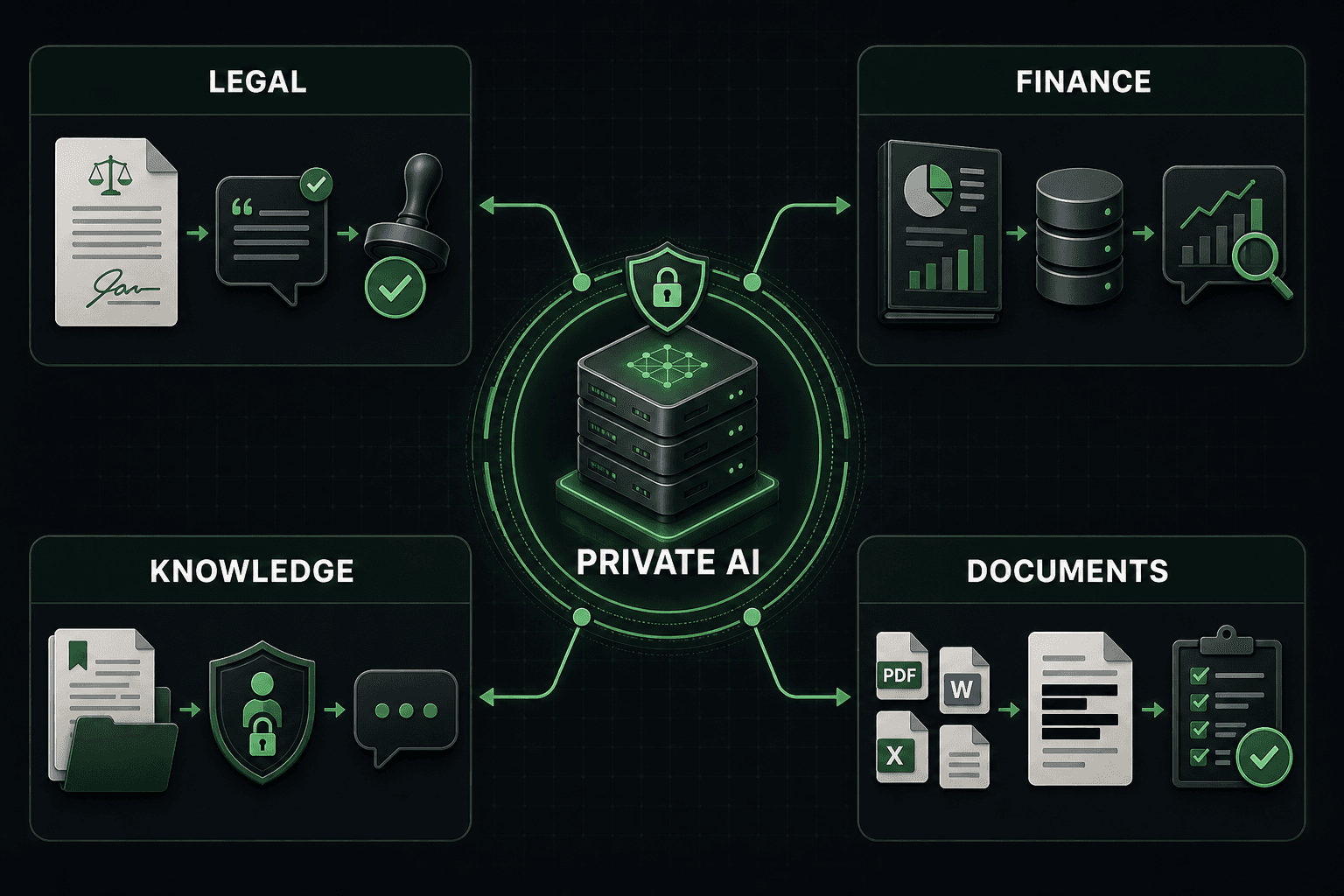 LEGAL

FINANCE

PRIVATE AI

KNOWLEDGE

DOCUMENTS

PDF

W

X